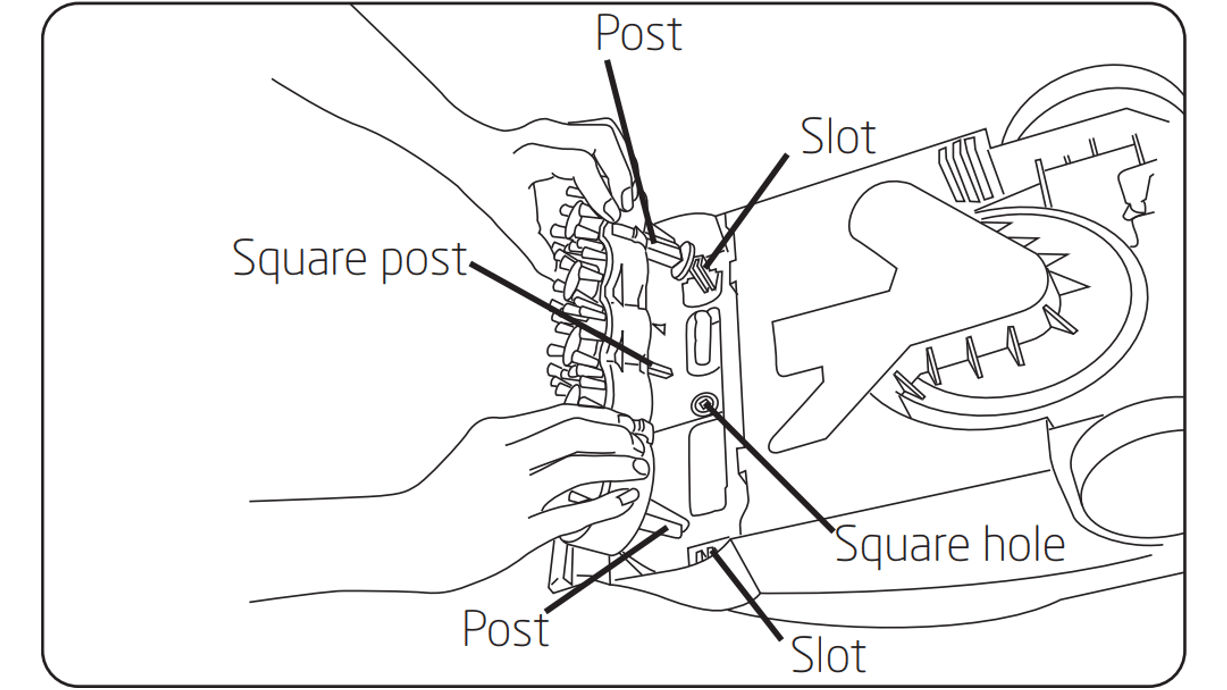 Post
Slot
Square post
Square hole
Post
Slot