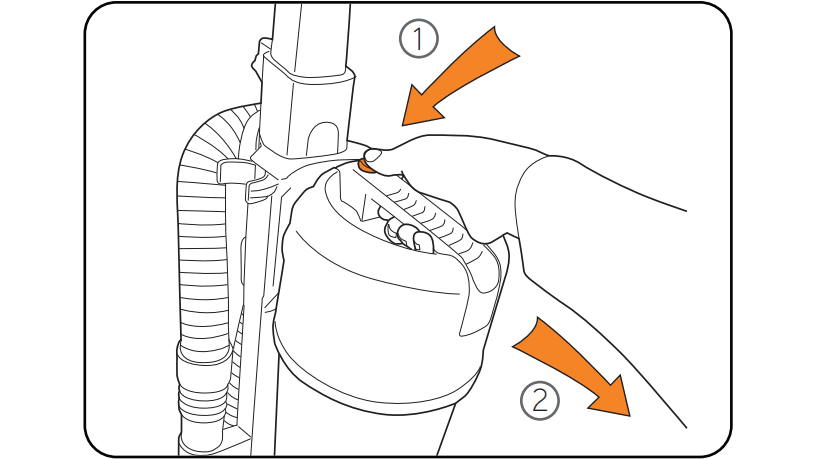 1

2