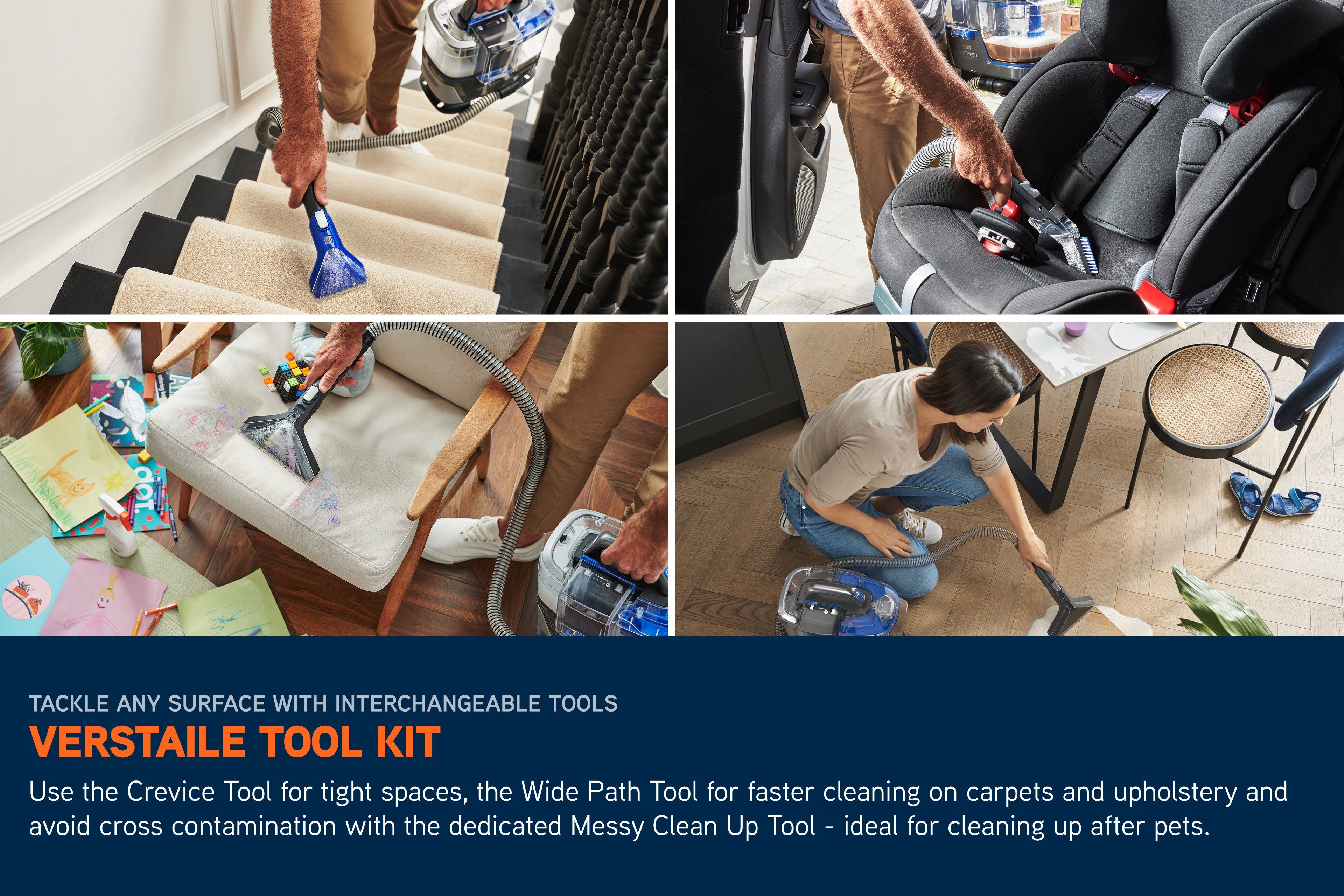 TACKLE ANY SURFACE WITH INTERCHANGEABLE TOOLS

VERSTAILE TOOL KIT

Use the Crevice Tool for tight spaces, the Wide Path Tool for faster cleaning on carpets and upholstery and avoid cross contamination with the dedicated Messy Clean Up Tool - ideal for cleaning up after pets.