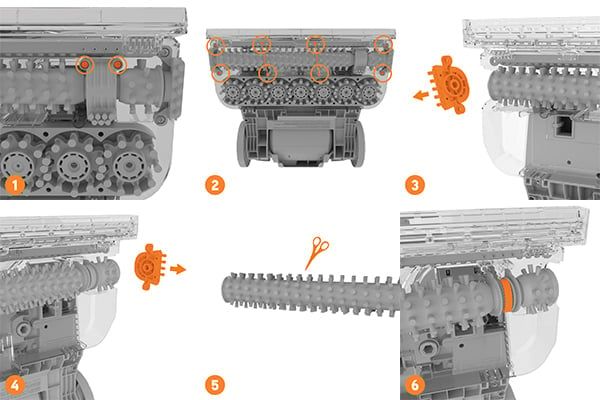 1
2
3
4
5
6